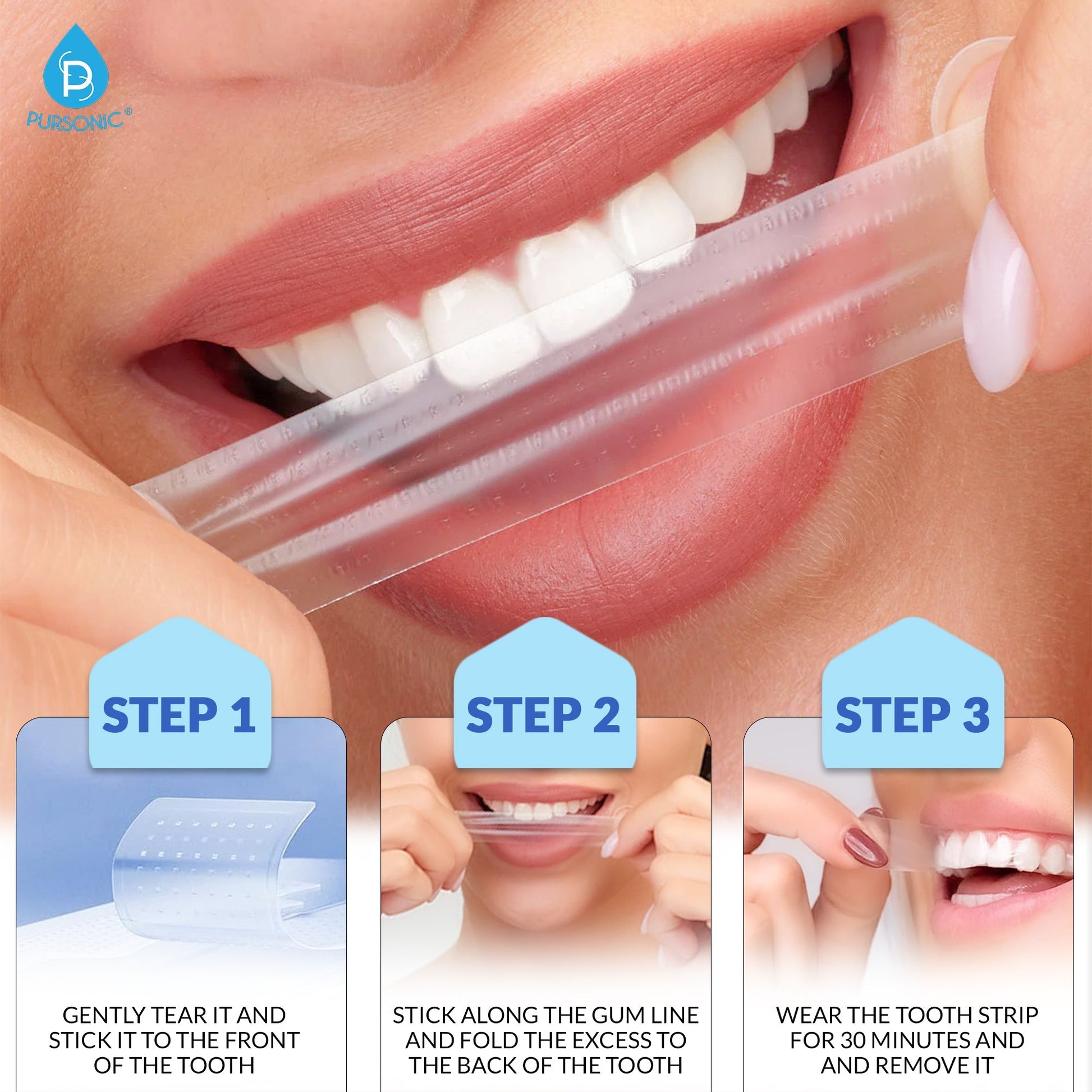 PURSONIC®

STEP 1

GENTLY TEAR IT AND STICK IT TO THE FRONT OF THE TOOTH

STEP 2

STICK ALONG THE GUM LINE AND FOLD THE EXCESS TO THE BACK OF THE TOOTH

STEP 3

WEAR THE TOOTH STRIP FOR 30 MINUTES AND AND REMOVE IT