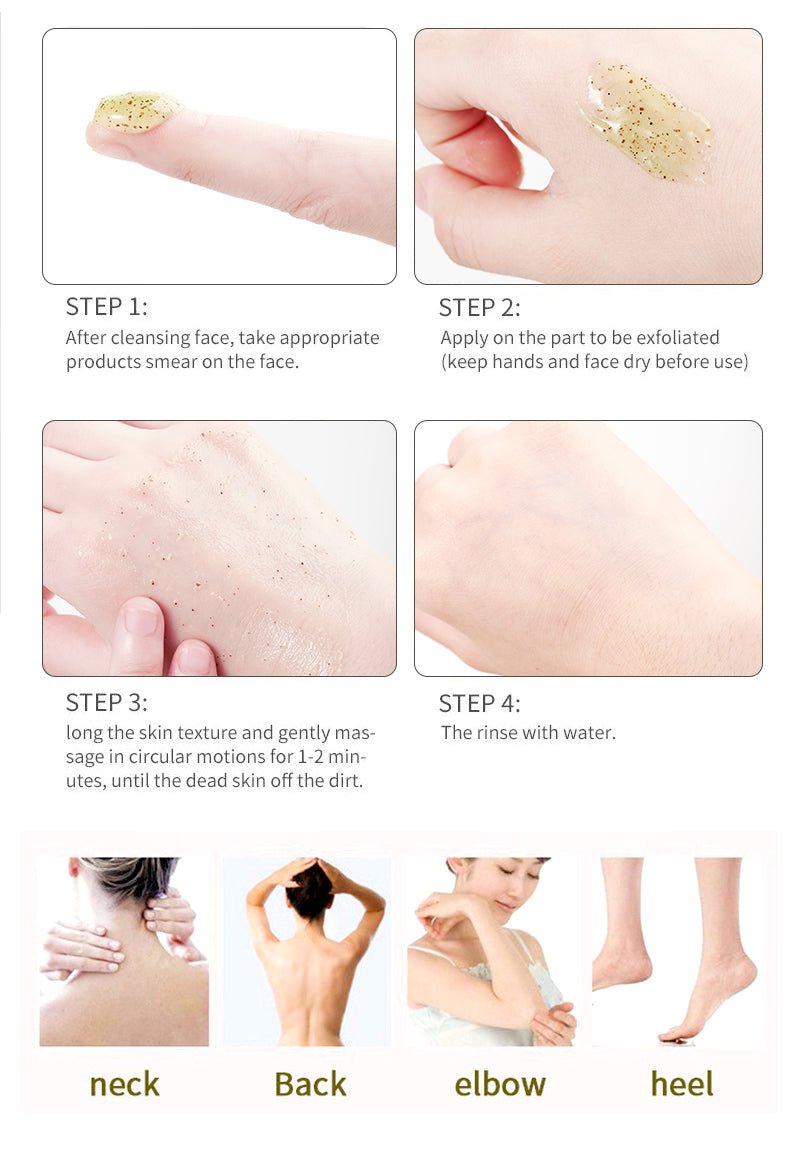 STEP 1:
After cleansing face, take appropriate products smear on the face.

STEP 2:
Apply on the part to be exfoliated (keep hands and face dry before use)

STEP 3:
long the skin texture and gently massage in circular motions for 1-2 minutes, until the dead skin off the dirt.

STEP 4:
The rinse with water.

neck

Back

elbow

heel